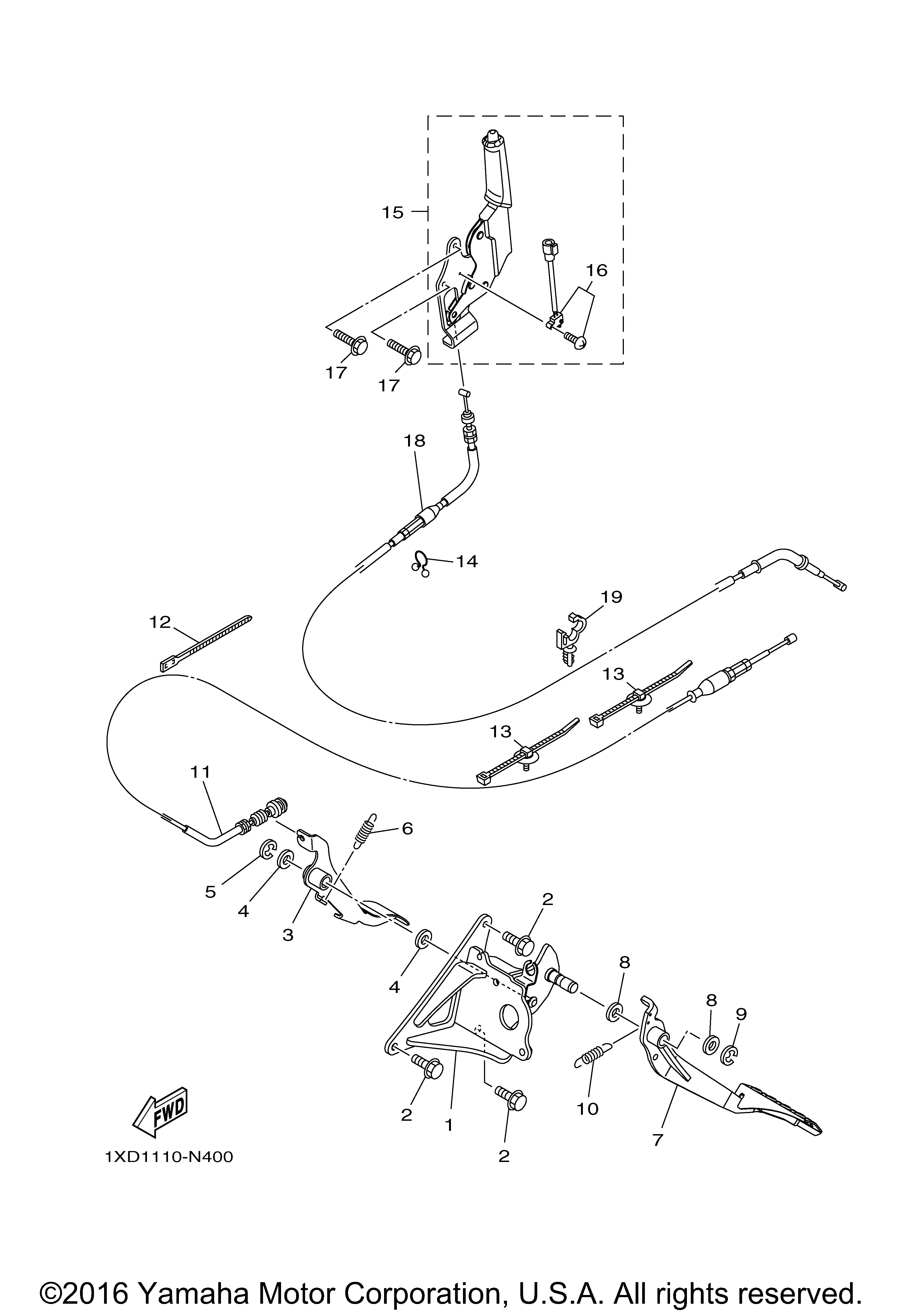 15
16
17
17
18
14
19
12
13
13
11
6
5
4
3
2
4
8
8
9
10
2
1
2
7
FWD
1XD1110-N400

©2016 Yamaha Motor Corporation, U.S.A. All rights reserved.