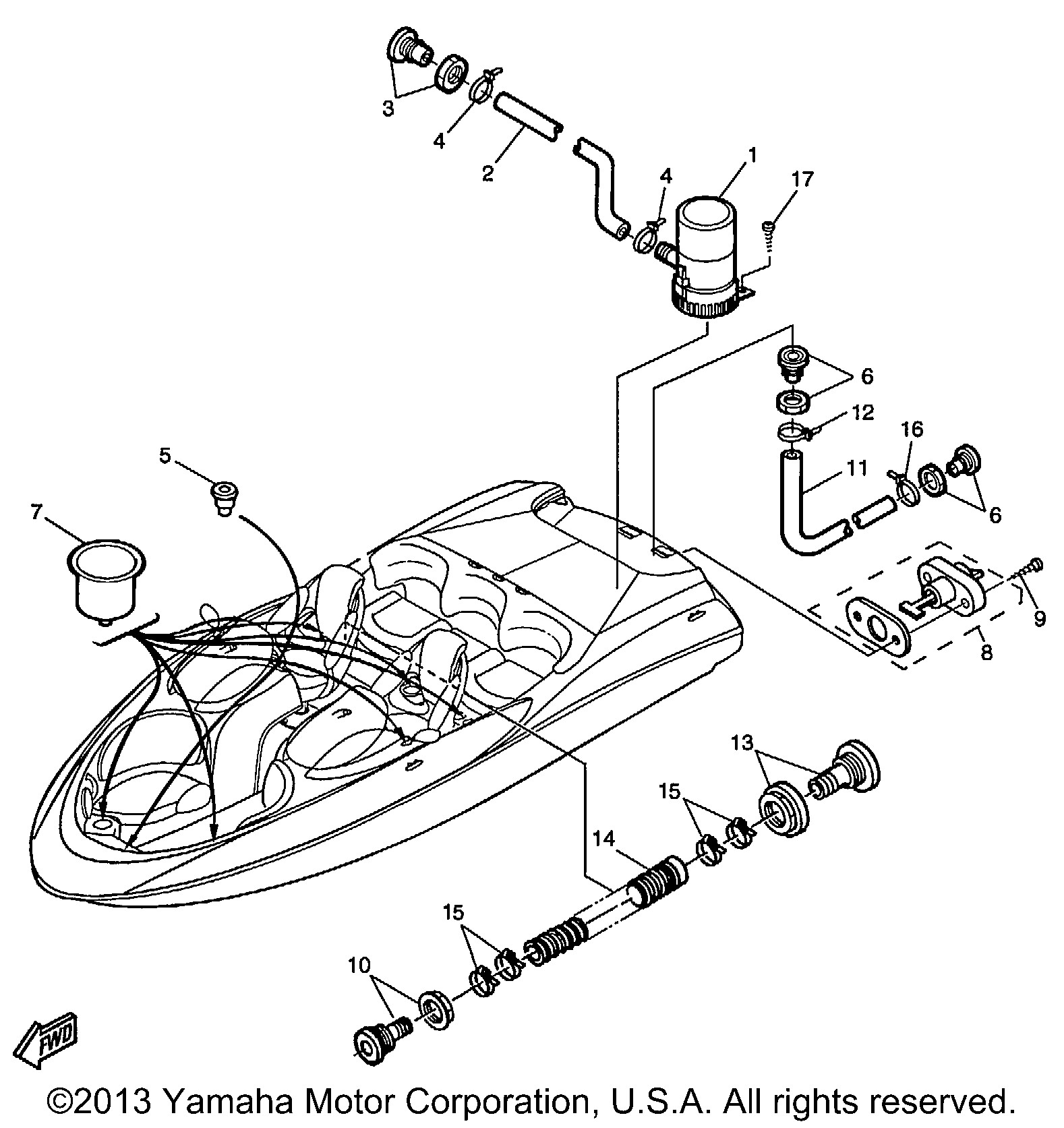 3
4
2
4
1
17
6
12
16
11
6
5
7
9
8
13
15
14
15
10
FWD
©2013 Yamaha Motor Corporation, U.S.A. All rights reserved.